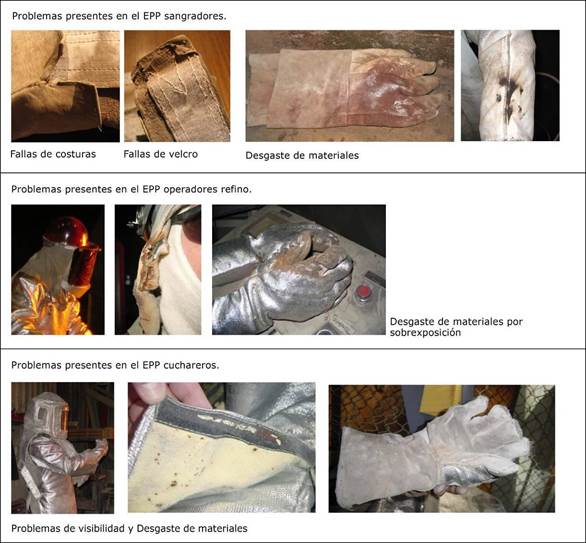 Problemas presentes en el EPP sangradores.

Fallas de costuras

Fallas de velcro

Desgaste de materiales

Problemas presentes en el EPP operadores refino.

Desgaste de materiales por sobrexposición

Problemas presentes en el EPP cuchareros.

Problemas de visibilidad y Desgaste de materiales